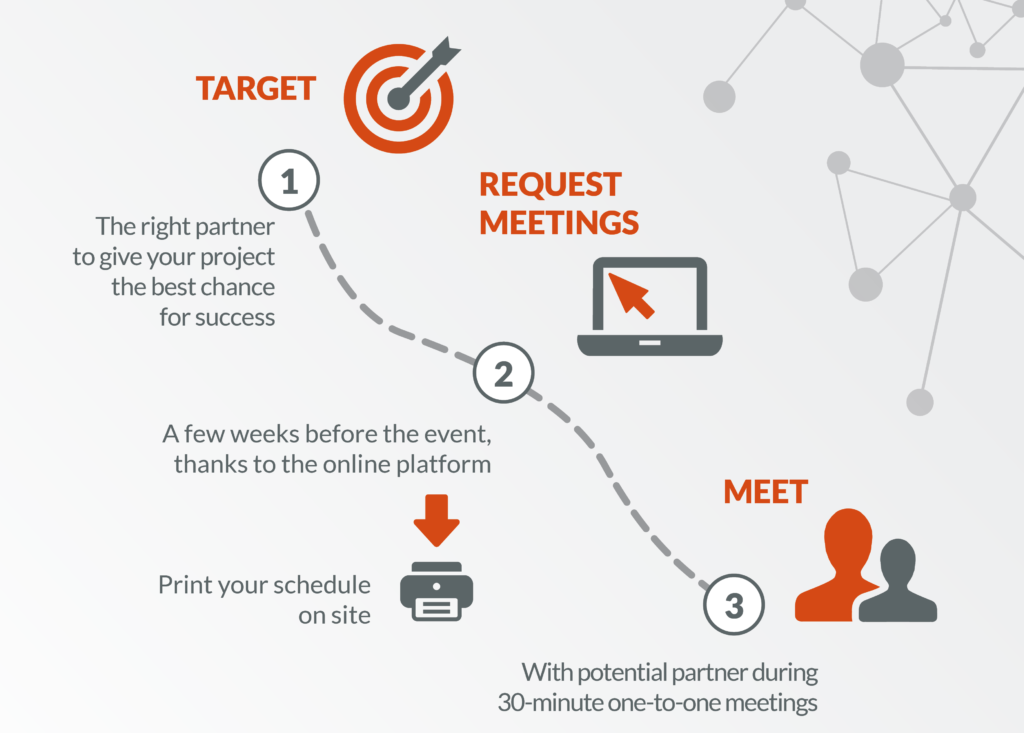 TARGET

1

The right partner to give your project the best chance for success

REQUEST MEETINGS

2

A few weeks before the event, thanks to the online platform

Print your schedule on site

MEET

3

With potential partner during 30-minute one-to-one meetings